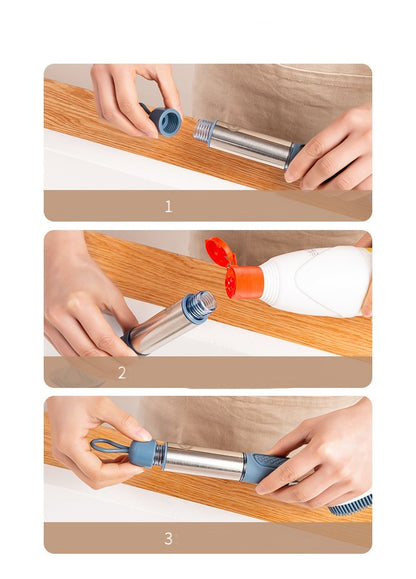 1

2

3