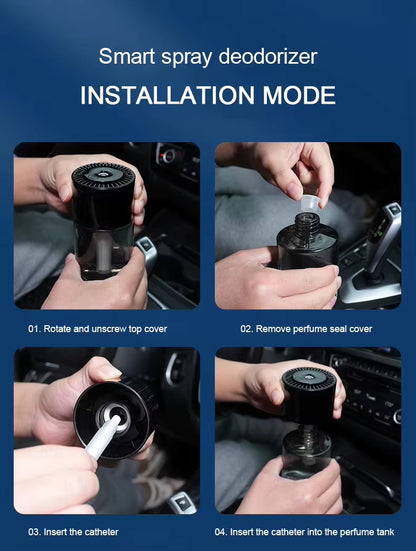 Smart spray deodorizer

INSTALLATION MODE

01. Rotate and unscrew top cover

02. Remove perfume seal cover

03. Insert the catheter

04. Insert the catheter into the perfume tank